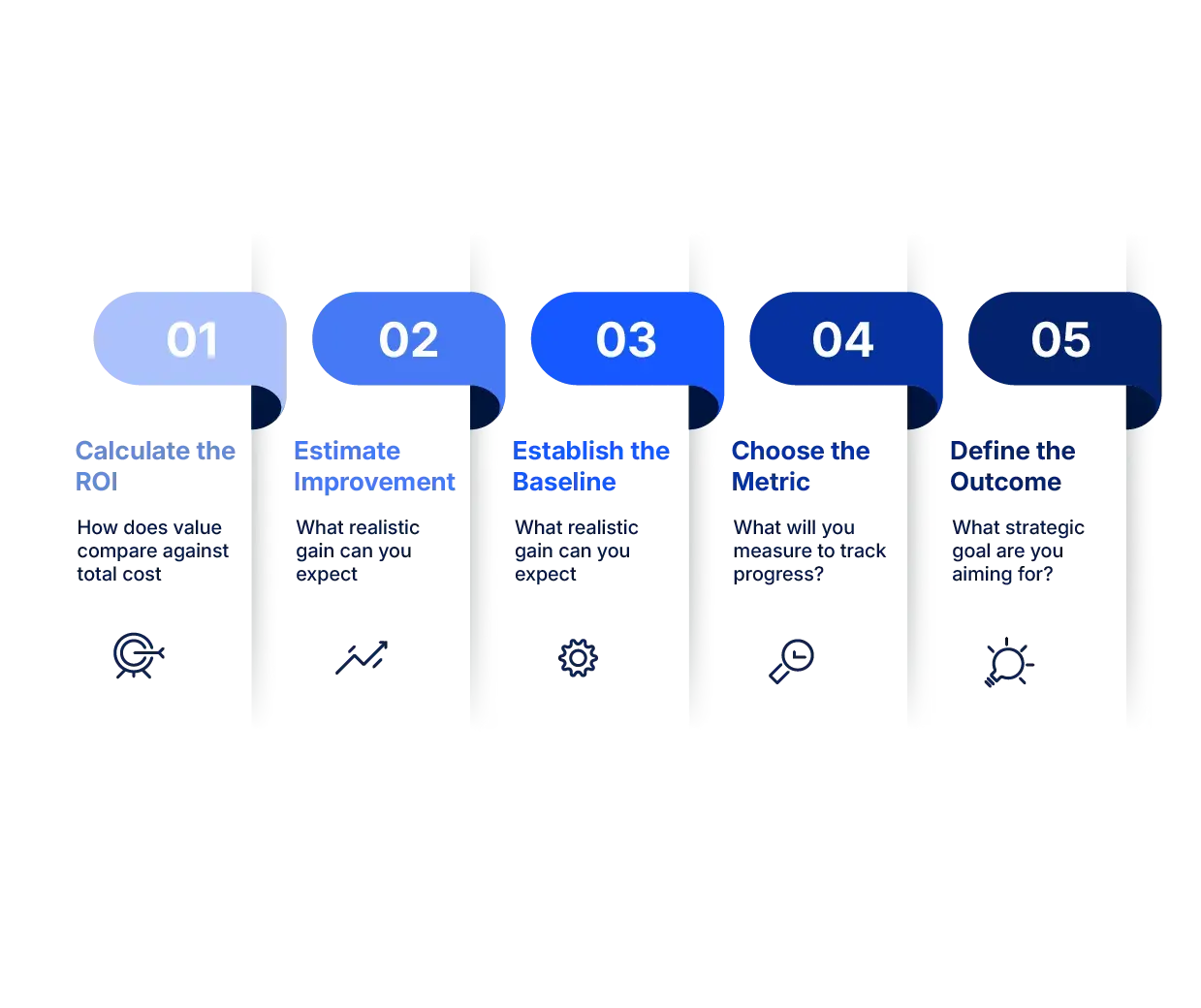 01

Calculate the ROI

How does value compare against total cost

02

Estimate Improvement

What realistic gain can you expect

03

Establish the Baseline

What realistic gain can you expect

04

Choose the Metric

What will you measure to track progress?

05

Define the Outcome

What strategic goal are you aiming for?